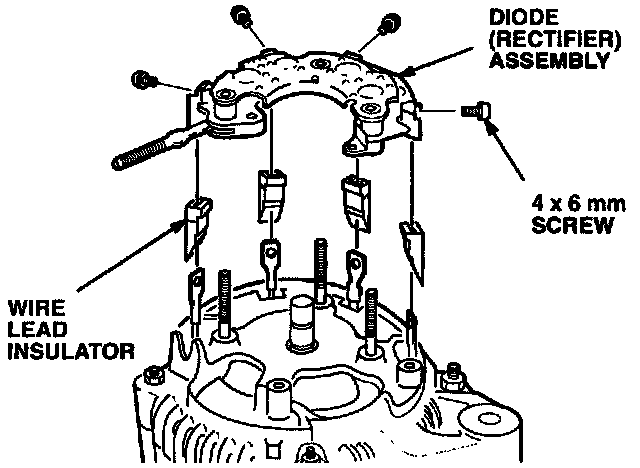 DIODE (RECTIFIER) ASSEMBLY

4 x 6 mm SCREW

WIRE LEAD INSULATOR