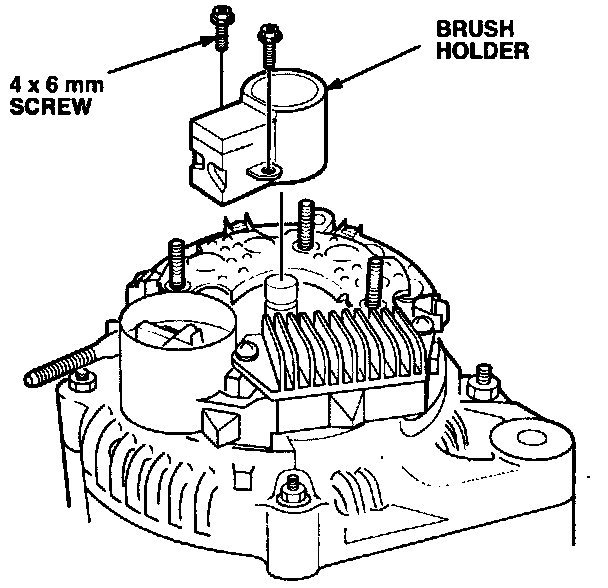 BRUSH HOLDER

4 x 6 mm SCREW