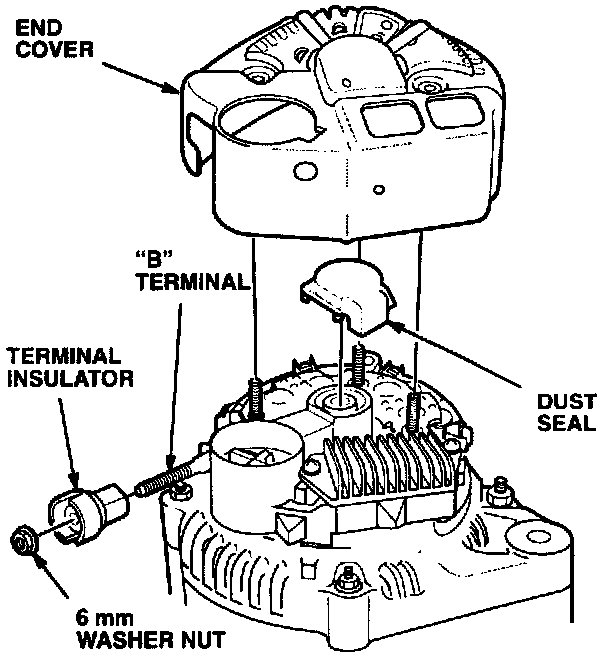 END COVER

"B" TERMINAL

TERMINAL INSULATOR

DUST SEAL

6 mm WASHER NUT