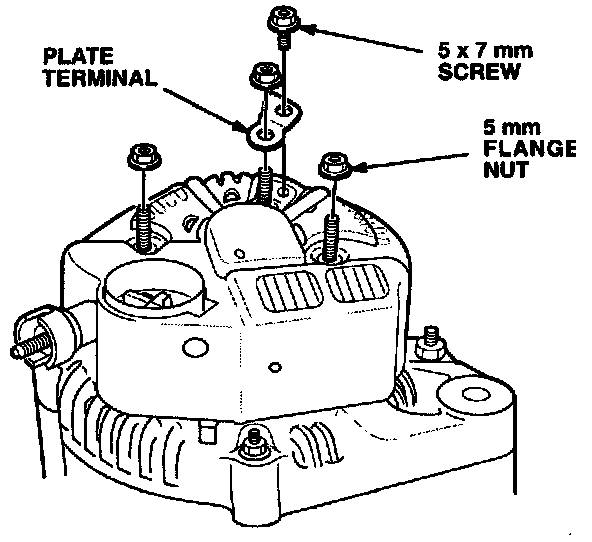 PLATE TERMINAL

5 x 7 mm SCREW

5 mm FLANGE NUT