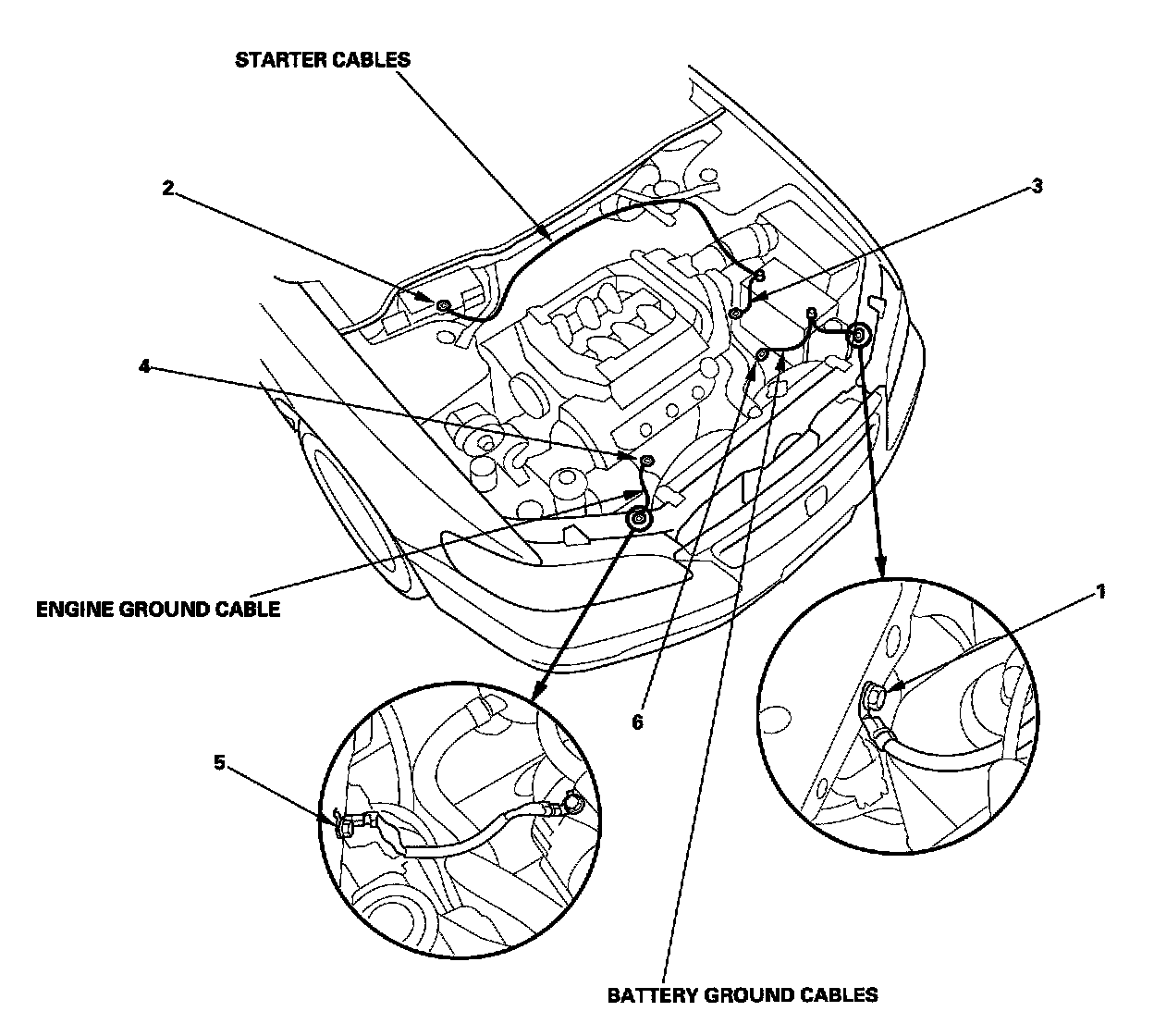 STARTER CABLES

2

3

4

ENGINE GROUND CABLE

1

6

5

BATTERY GROUND CABLES