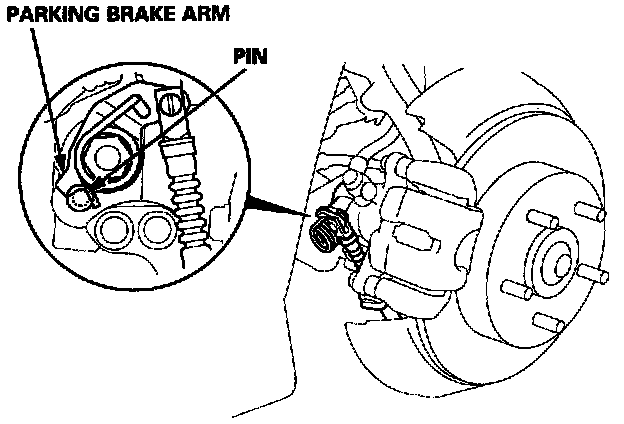 PARKING BRAKE ARM

PIN