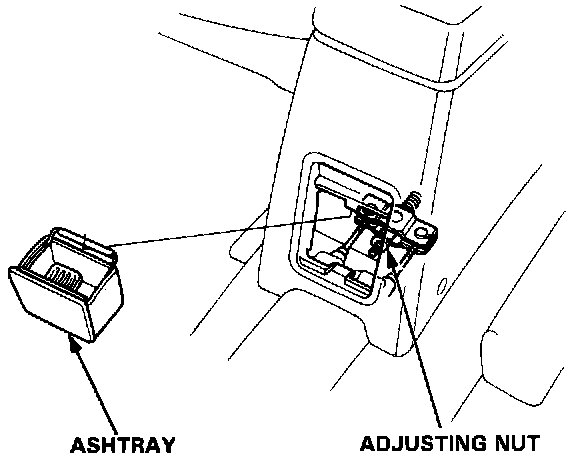 ASHTRAY

ADJUSTING NUT