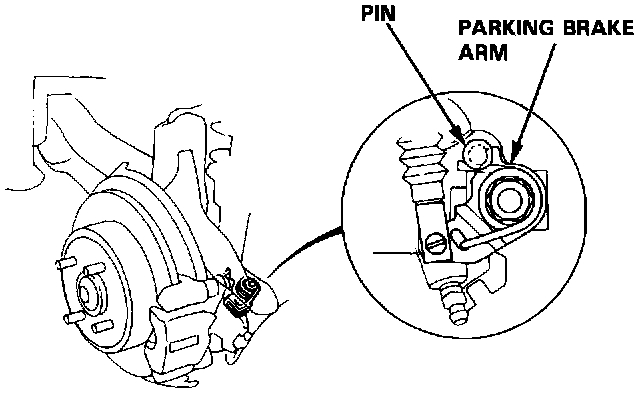 PIN

PARKING BRAKE ARM