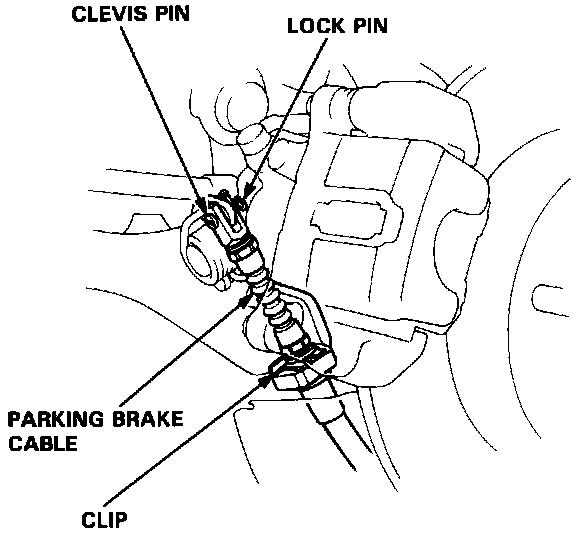 CLEVIS PIN

LOCK PIN

PARKING BRAKE CABLE

CLIP