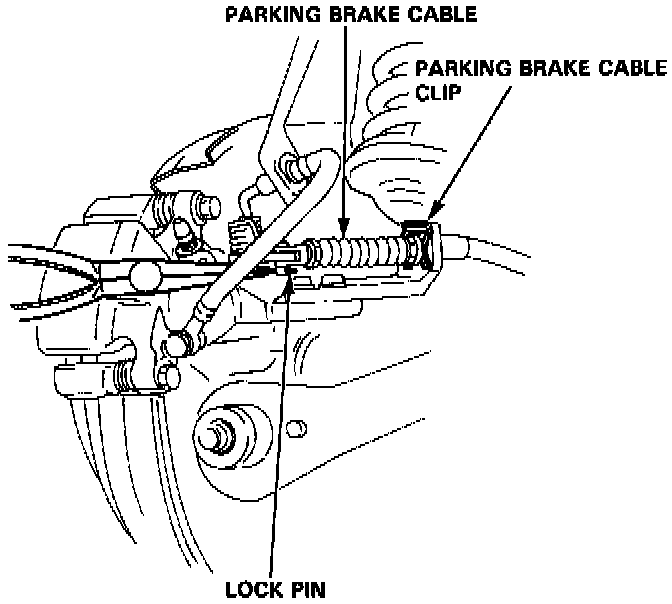 PARKING BRAKE CABLE

PARKING BRAKE CABLE CLIP

LOCK PIN