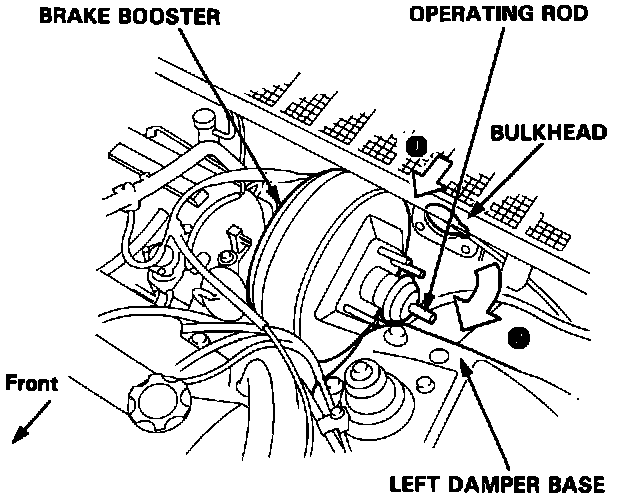 BRAKE BOOSTER
OPERATING ROD
BULKHEAD
Front
LEFT DAMPER BASE