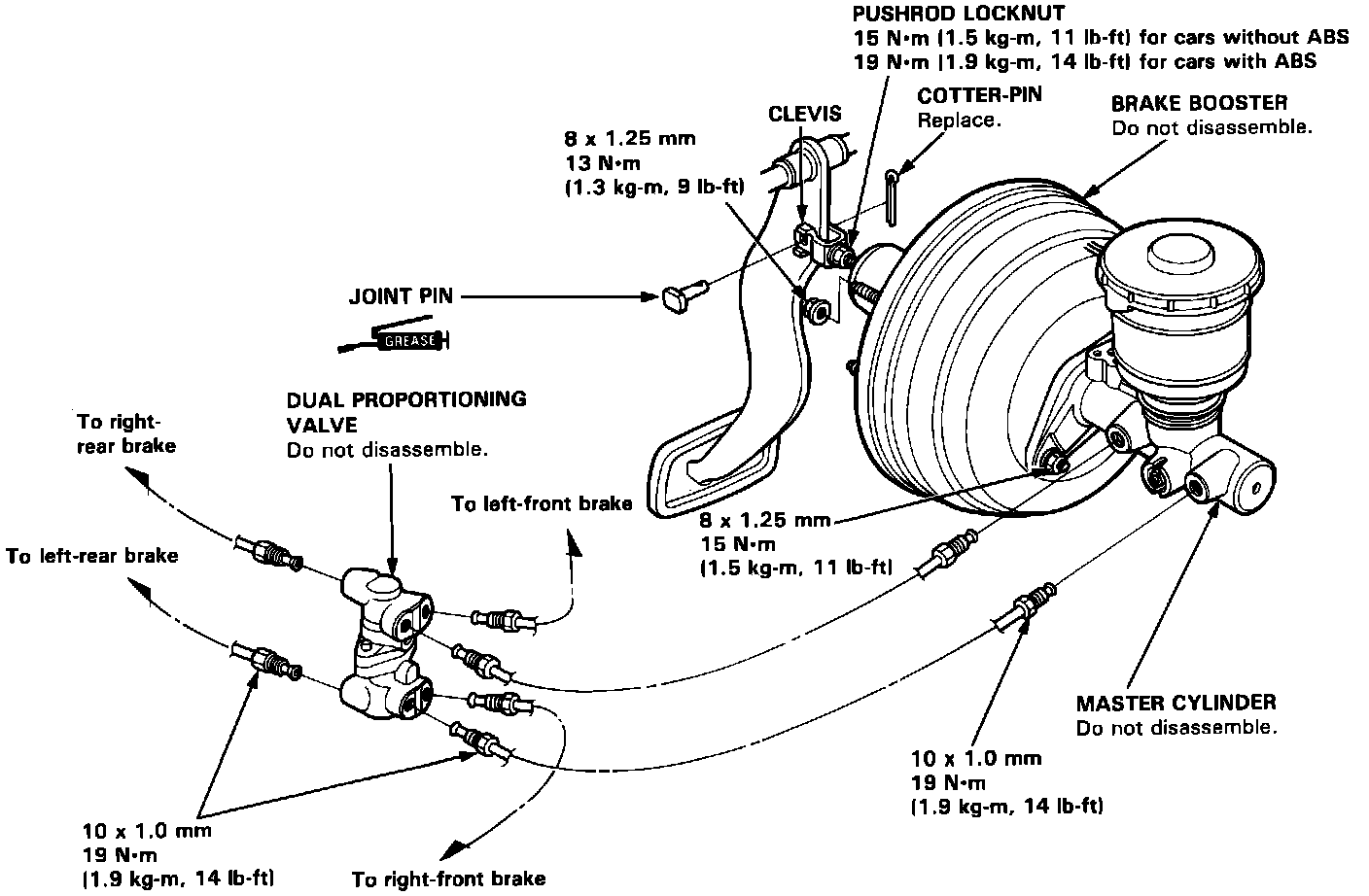 PUSHROD LOCKNUT
15 N·m (1.5 kg-m, 11 lb-ft) for cars without ABS
19 N·m (1.9 kg-m, 14 lb-ft) for cars with ABS

CLEVIS

COTTER-PIN
Replace.

BRAKE BOOSTER
Do not disassemble.

8 x 1.25 mm
13 N·m
(1.3 kg-m, 9 lb-ft)

JOINT PIN

GREASE

DUAL PROPORTIONING VALVE
Do not disassemble.

To right-rear brake

To left-rear brake

To left-front brake

8 x 1.25 mm
15 N·m
(1.5 kg-m, 11 lb-ft)

MASTER CYLINDER
Do not disassemble.

10 x 1.0 mm
19 N·m
(1.9 kg-m, 14 lb-ft)

10 x 1.0 mm
19 N·m
(1.9 kg-m, 14 lb-ft)

To right-front brake