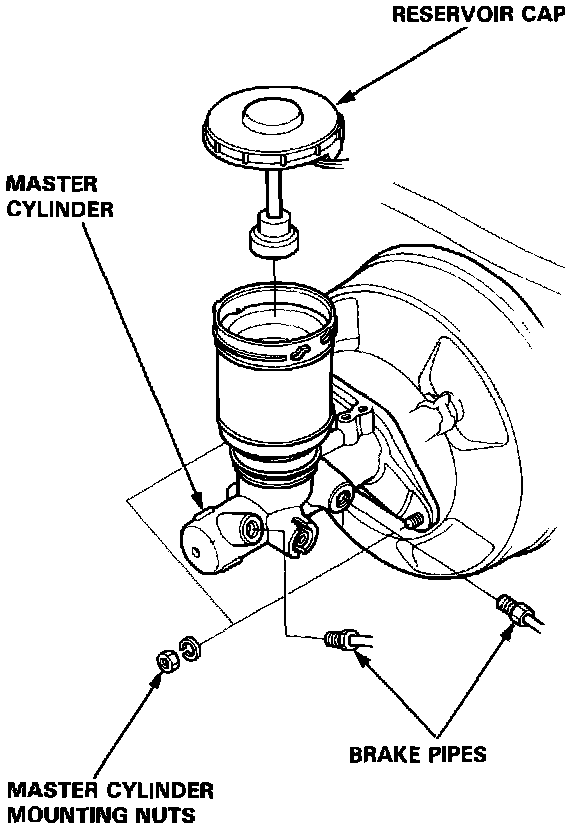 RESERVOIR CAP

MASTER CYLINDER

BRAKE PIPES

MASTER CYLINDER MOUNTING NUTS