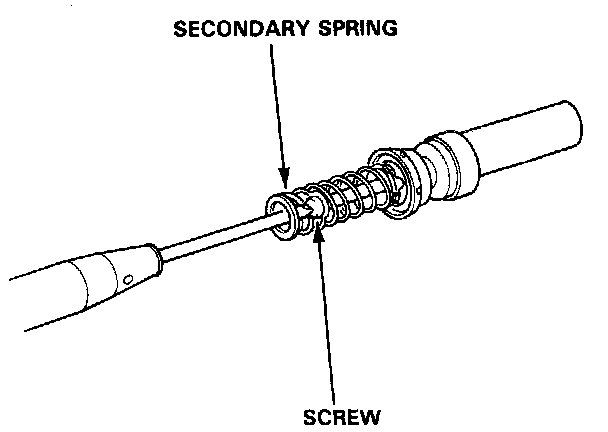 SECONDARY SPRING

SCREW