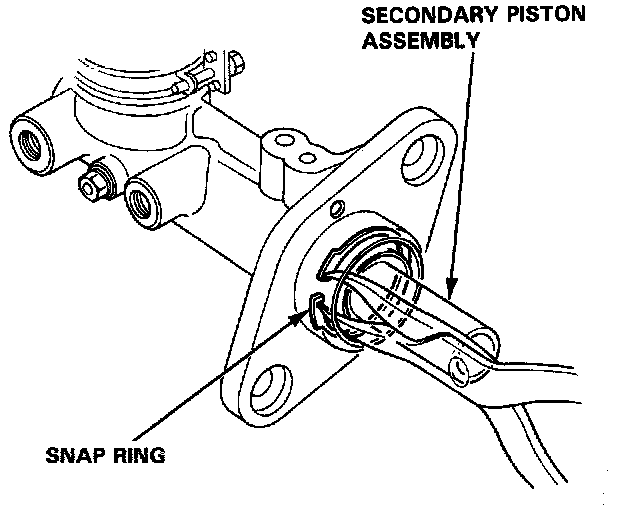 SECONDARY PISTON ASSEMBLY

SNAP RING