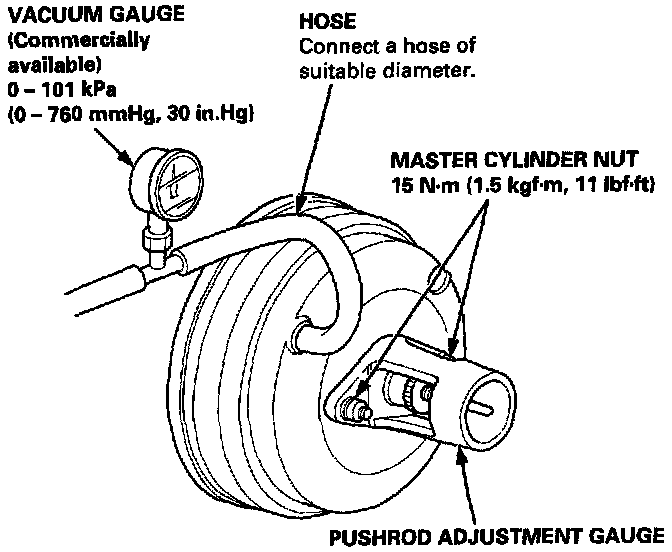 VACUUM GAUGE
(Commercially available)
0 – 101 kPa
(0 – 760 mmHg, 30 in.Hg)

HOSE
Connect a hose of suitable diameter.

MASTER CYLINDER NUT
15 N·m (1.5 kgf·m, 11 lbf·ft)

PUSHROD ADJUSTMENT GAUGE