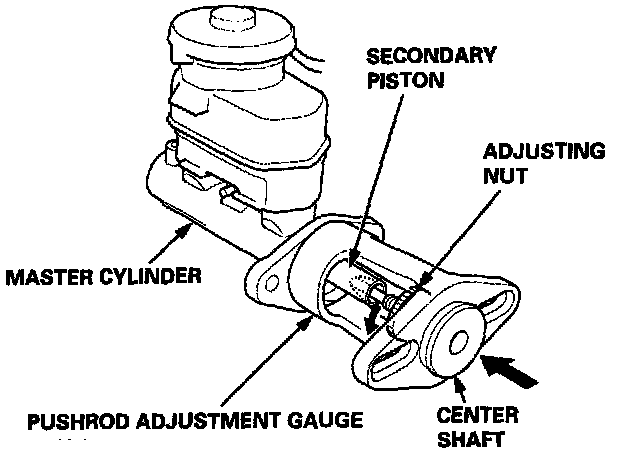 SECONDARY PISTON

ADJUSTING NUT

MASTER CYLINDER

PUSHROD ADJUSTMENT GAUGE

CENTER SHAFT