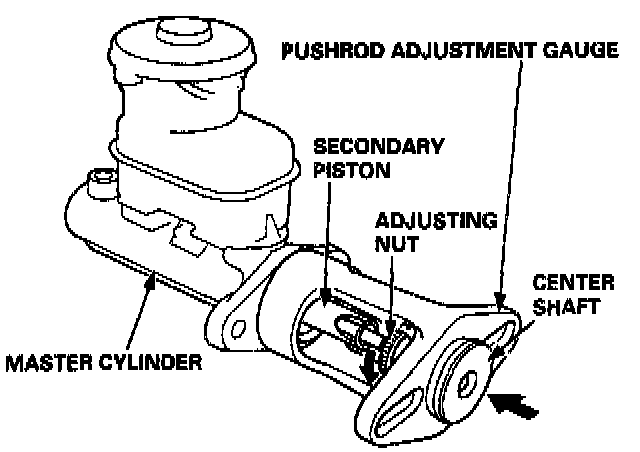 PUSHROD ADJUSTMENT GAUGE

SECONDARY PISTON

ADJUSTING NUT

CENTER SHAFT

MASTER CYLINDER