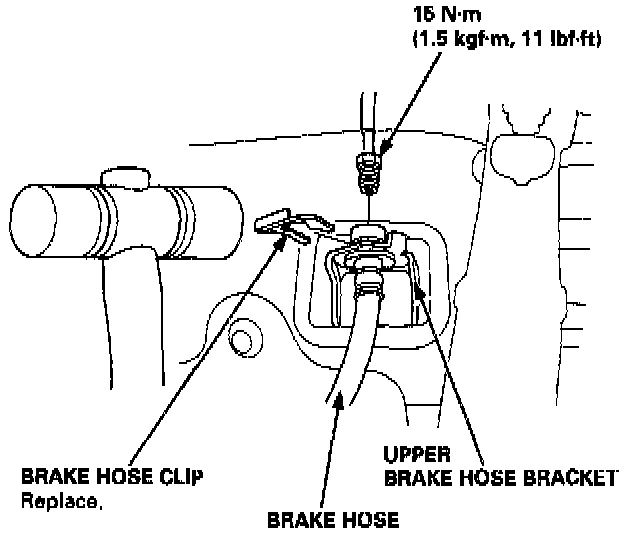 15 N·m
(1.5 kgf·m, 11 lbf·ft)

BRAKE HOSE CLIP
Replace.

UPPER
BRAKE HOSE BRACKET

BRAKE HOSE