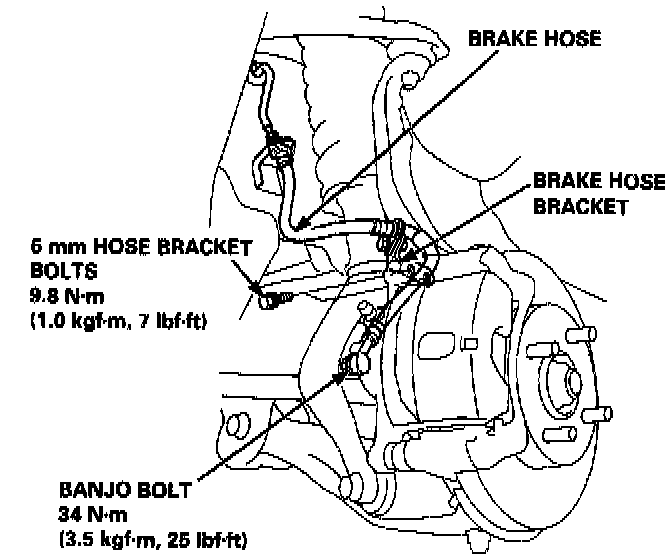 BRAKE HOSE

BRAKE HOSE BRACKET

6 mm HOSE BRACKET BOLTS
9.8 N·m
(1.0 kgf·m, 7 lbf·ft)

BANJO BOLT
34 N·m
(3.5 kgf·m, 25 lbf·ft)