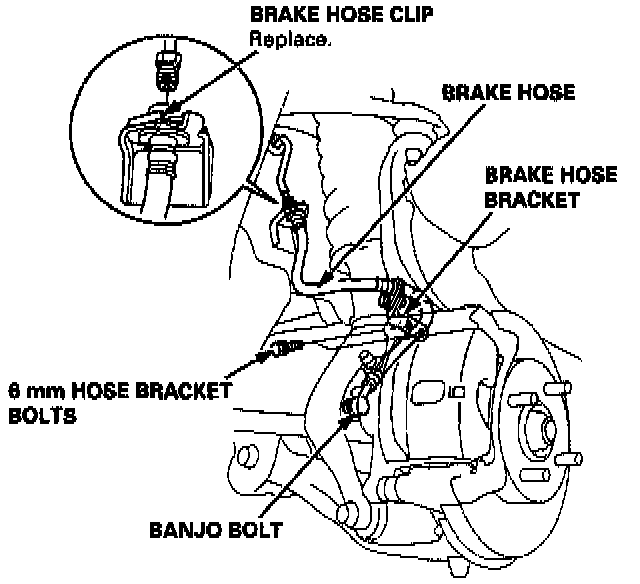 BRAKE HOSE CLIP
Replace.

BRAKE HOSE

BRAKE HOSE BRACKET

6 mm HOSE BRACKET BOLTS

BANJO BOLT