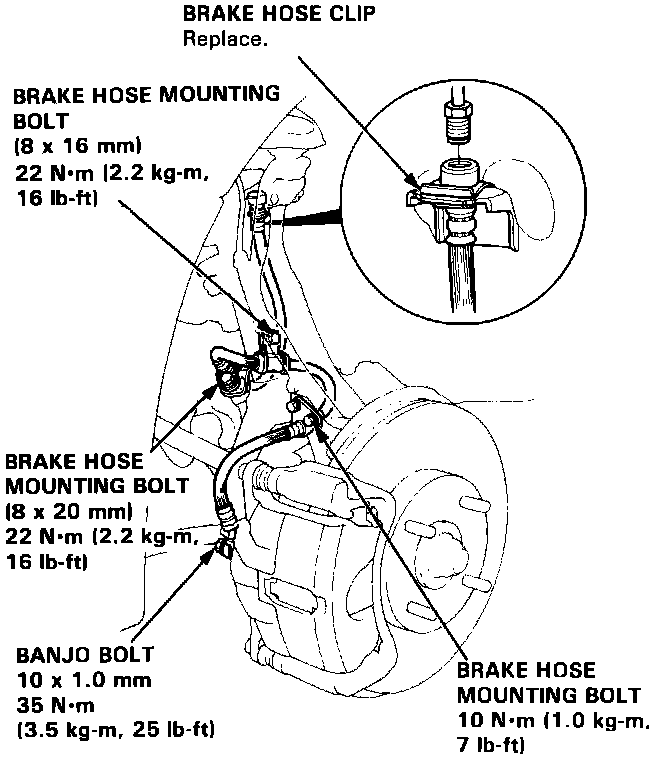 BRAKE HOSE CLIP
Replace.

BRAKE HOSE MOUNTING BOLT
(8 x 16 mm)
22 N·m (2.2 kg-m, 16 lb-ft)

BRAKE HOSE MOUNTING BOLT
(8 x 20 mm)
22 N·m (2.2 kg-m, 16 lb-ft)

BANJO BOLT
10 x 1.0 mm
35 N·m
(3.5 kg-m, 25 lb-ft)

BRAKE HOSE MOUNTING BOLT
10 N·m (1.0 kg-m, 7 lb-ft)