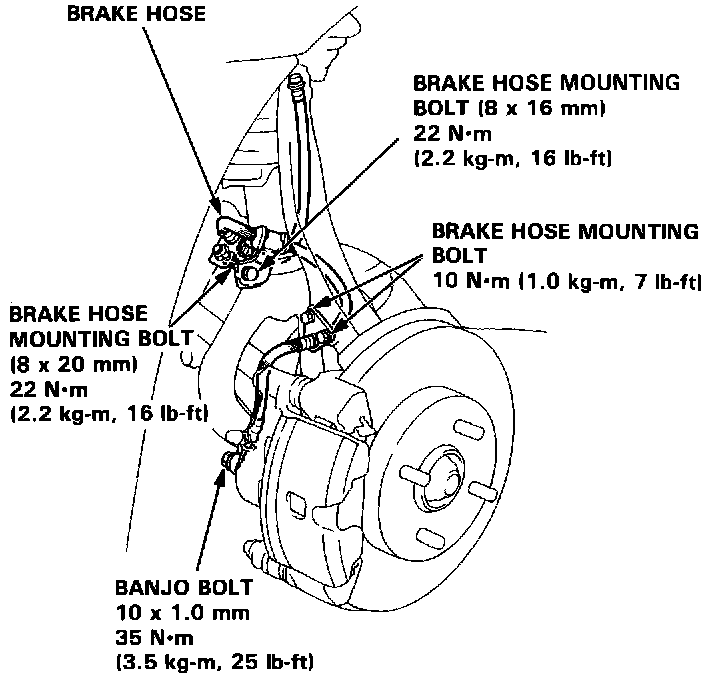 BRAKE HOSE

BRAKE HOSE MOUNTING BOLT (8 x 16 mm)
22 N·m
(2.2 kg-m, 16 lb-ft)

BRAKE HOSE MOUNTING BOLT
10 N·m (1.0 kg-m, 7 lb-ft)

BRAKE HOSE MOUNTING BOLT
(8 x 20 mm)
22 N·m
(2.2 kg-m, 16 lb-ft)

BANJO BOLT
10 x 1.0 mm
35 N·m
(3.5 kg-m, 25 lb-ft)