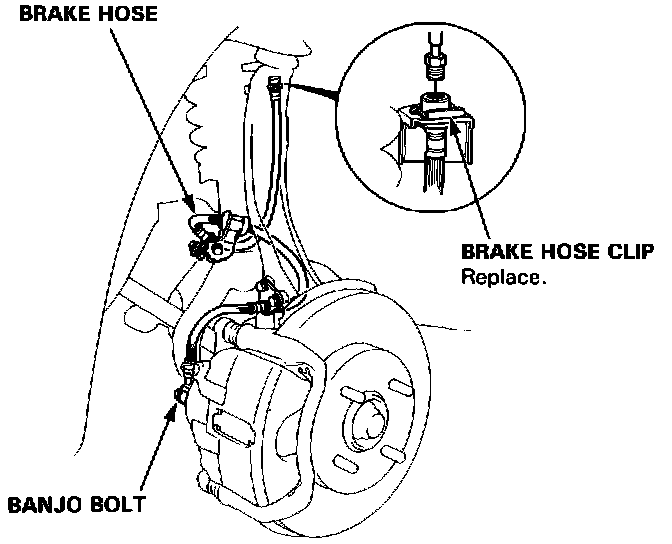 BRAKE HOSE

BRAKE HOSE CLIP
Replace.

BANJO BOLT