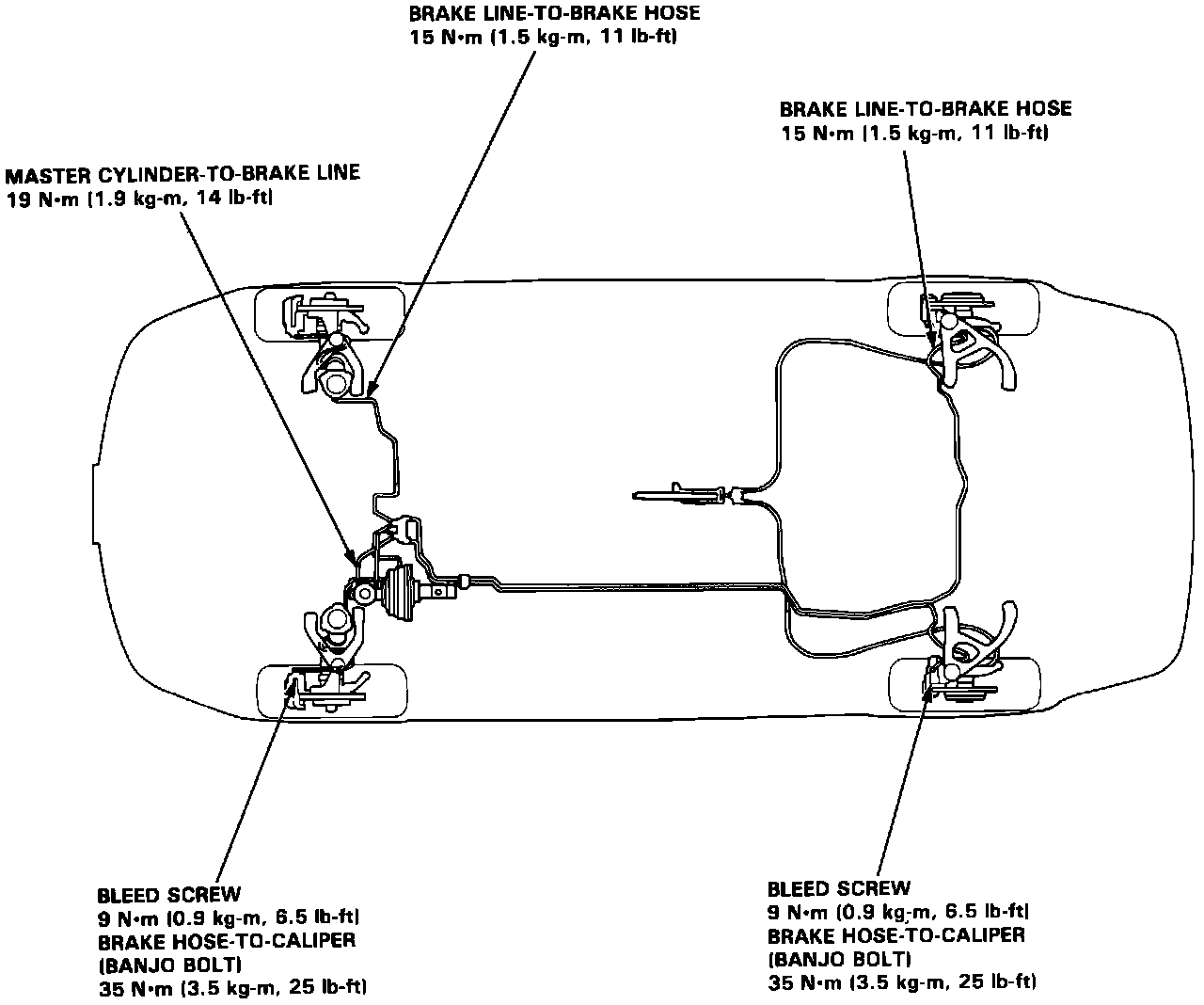 BRAKE LINE-TO-BRAKE HOSE
15 N•m (1.5 kg-m, 11 lb-ft)

BRAKE LINE-TO-BRAKE HOSE
15 N•m (1.5 kg-m, 11 lb-ft)

MASTER CYLINDER-TO-BRAKE LINE
19 N•m (1.9 kg-m, 14 lb-ft)

BLEED SCREW
9 N•m (0.9 kg-m, 6.5 lb-ft)
BRAKE HOSE-TO-CALIPER
(BANJO BOLT)
35 N•m (3.5 kg-m, 25 lb-ft)

BLEED SCREW
9 N•m (0.9 kg-m, 6.5 lb-ft)
BRAKE HOSE-TO-CALIPER
(BANJO BOLT)
35 N•m (3.5 kg-m, 25 lb-ft)