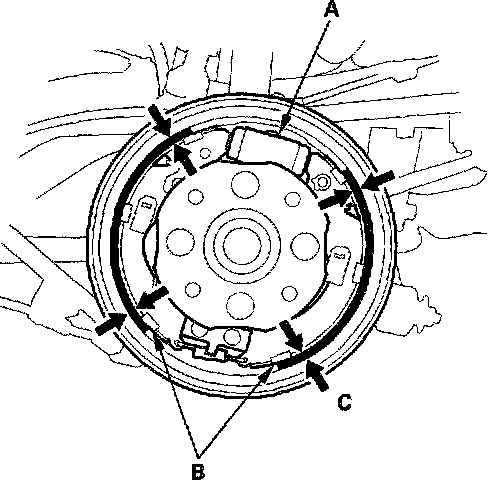 A
C
B