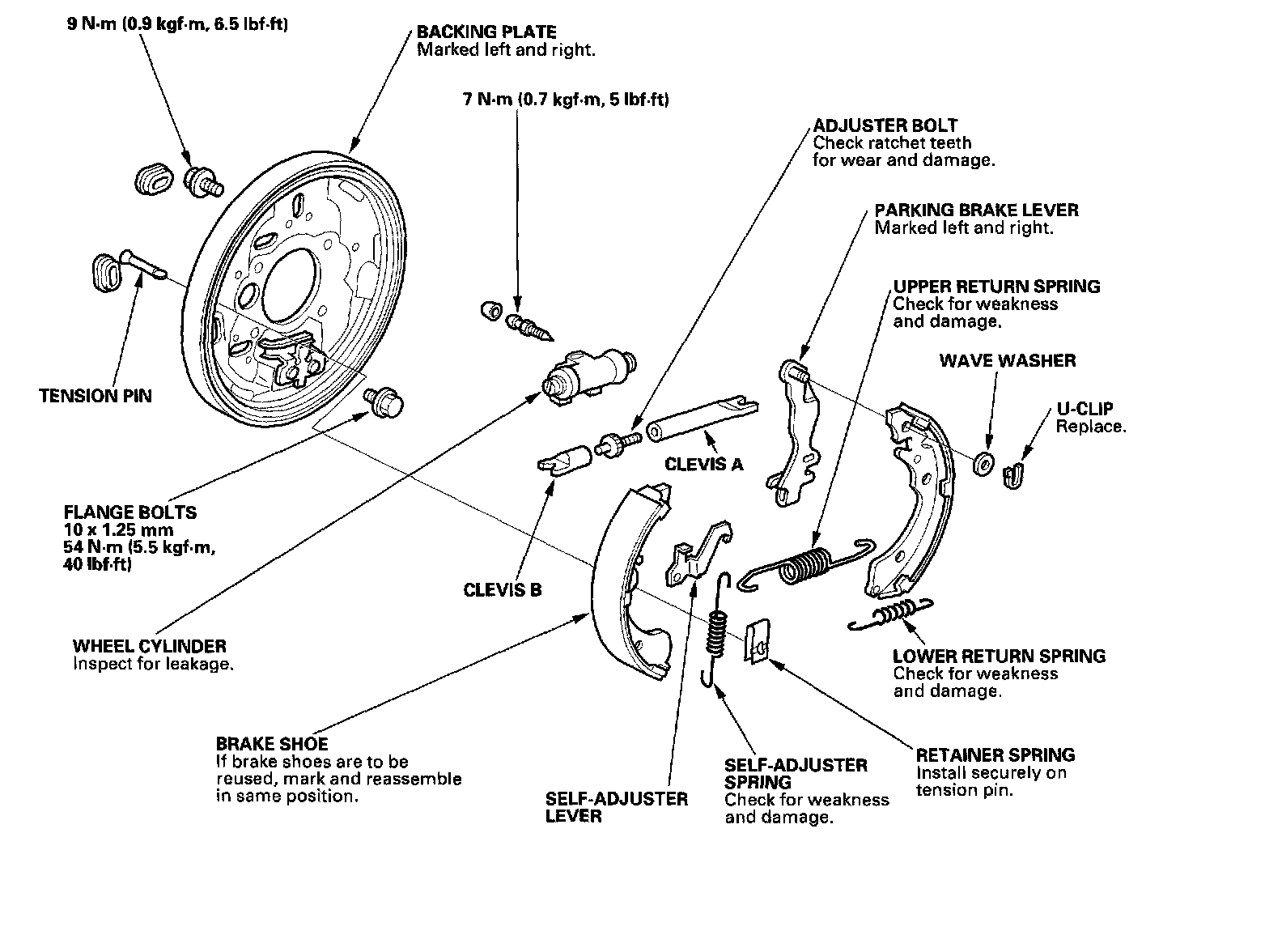 9 N·m (0.9 kgf·m, 6.5 lbf·ft)

BACKING PLATE
Marked left and right.

7 N·m (0.7 kgf·m, 5 lbf·ft)

ADJUSTER BOLT
Check ratchet teeth for wear and damage.

PARKING BRAKE LEVER
Marked left and right.

UPPER RETURN SPRING
Check for weakness and damage.

WAVE WASHER

U-CLIP
Replace.

TENSION PIN

CLEVIS A

FLANGE BOLTS
10 x 1.25 mm
54 N·m (5.5 kgf·m, 40 lbf·ft)

CLEVIS B

WHEEL CYLINDER
Inspect for leakage.

LOWER RETURN SPRING
Check for weakness and damage.

BRAKE SHOE
If brake shoes are to be reused, mark and reassemble in same position.

SELF-ADJUSTER LEVER

SELF-ADJUSTER SPRING
Check for weakness and damage.

RETAINER SPRING
Install securely on tension pin.