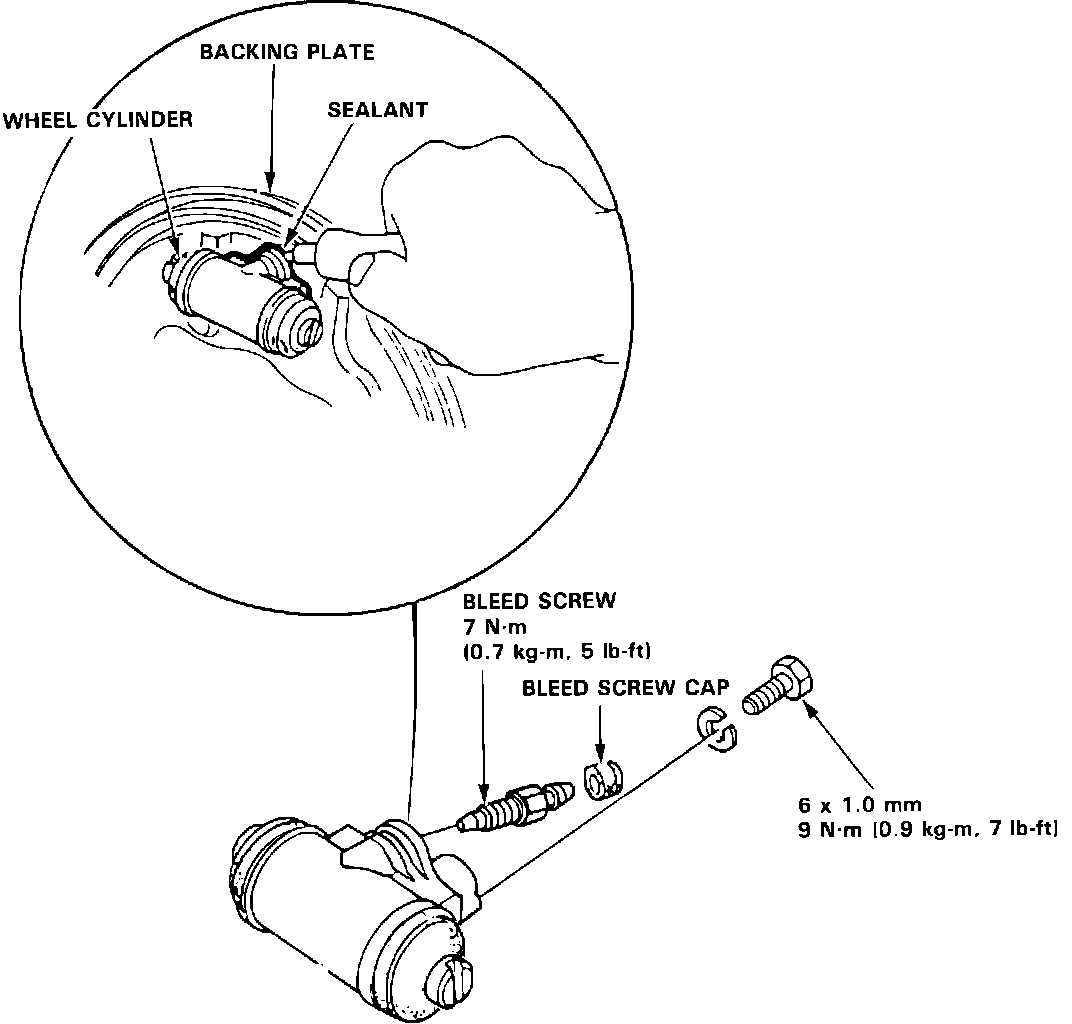 BACKING PLATE

WHEEL CYLINDER

SEALANT

BLEED SCREW
7 N·m
(0.7 kg-m, 5 lb-ft)

BLEED SCREW CAP

6 x 1.0 mm
9 N·m (0.9 kg-m, 7 lb-ft)