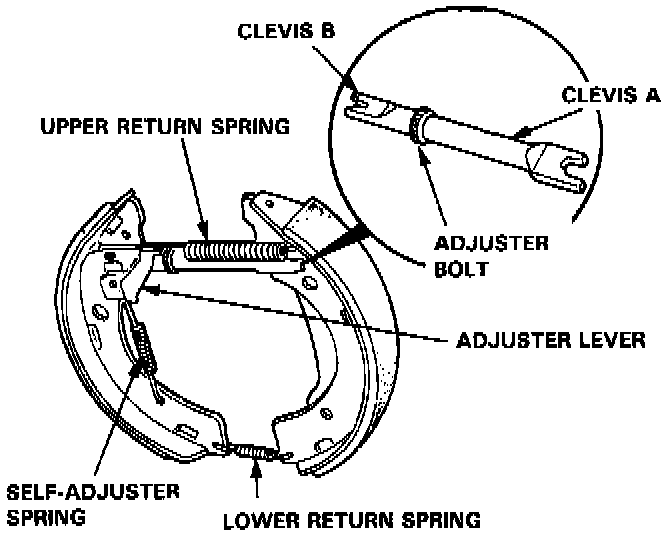 CLEVIS B

CLEVIS A

UPPER RETURN SPRING

ADJUSTER BOLT

ADJUSTER LEVER

SELF-ADJUSTER SPRING

LOWER RETURN SPRING