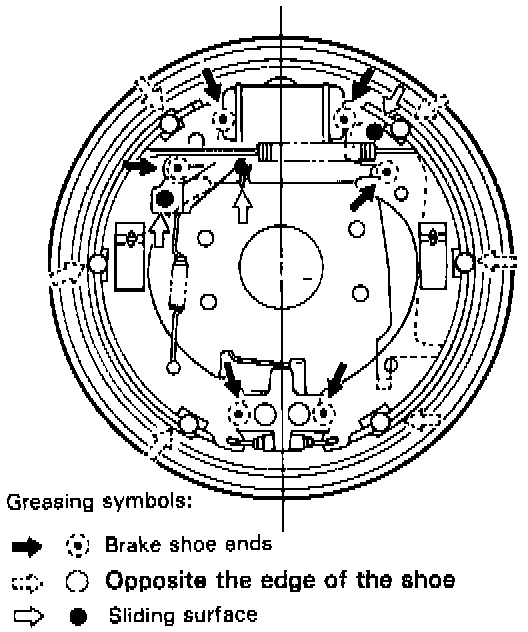 Greasing symbols:

Brake shoe ends

Opposite the edge of the shoe

Sliding surface