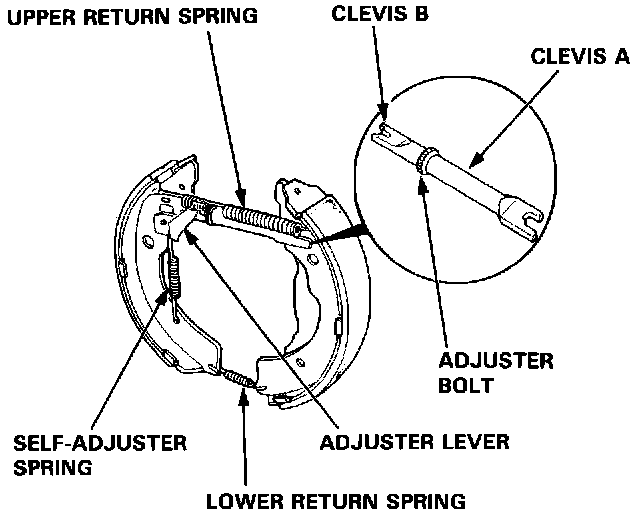 UPPER RETURN SPRING
CLEVIS B
CLEVIS A
ADJUSTER BOLT
SELF-ADJUSTER SPRING
ADJUSTER LEVER
LOWER RETURN SPRING