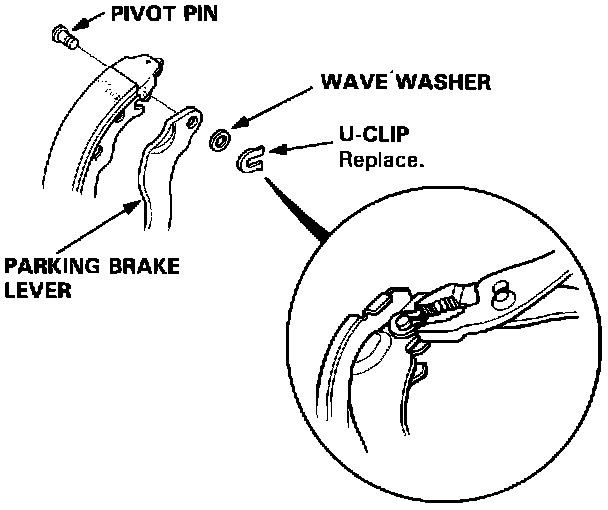 PIVOT PIN

WAVE WASHER

U-CLIP
Replace.

PARKING BRAKE
LEVER