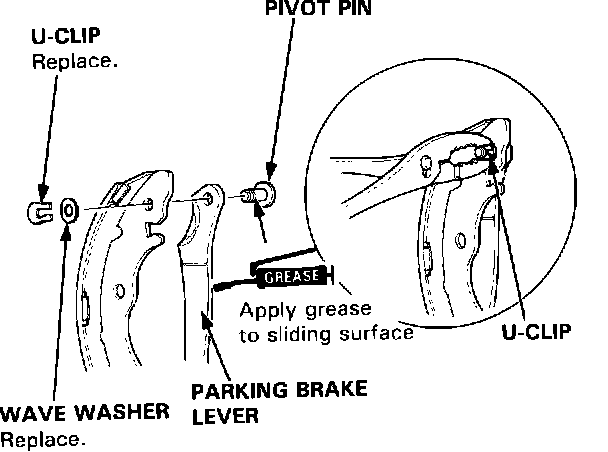 PIVOT PIN

U-CLIP
Replace.

GREASE

Apply grease to sliding surface

U-CLIP

PARKING BRAKE LEVER

WAVE WASHER
Replace.