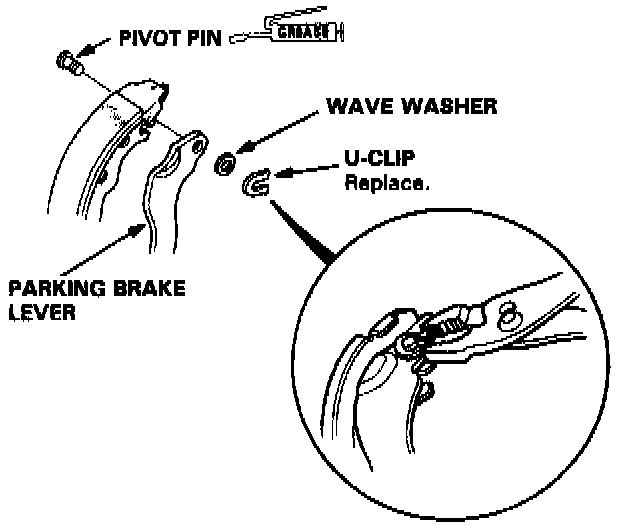 PIVOT PIN
GREASE
WAVE WASHER
U-CLIP
Replace.
PARKING BRAKE LEVER