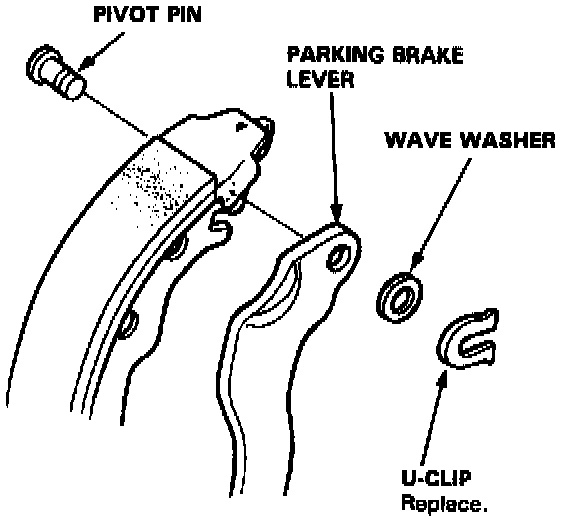 PIVOT PIN

PARKING BRAKE LEVER

WAVE WASHER

U-CLIP
Replace.