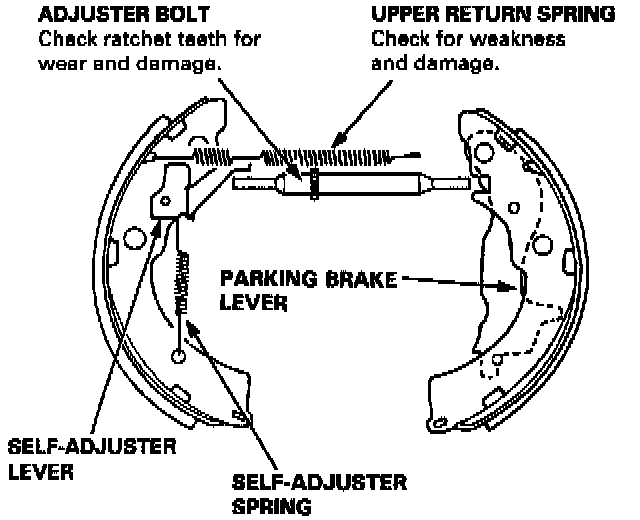 ADJUSTER BOLT
Check ratchet teeth for wear and damage.

UPPER RETURN SPRING
Check for weakness and damage.

PARKING BRAKE LEVER

SELF-ADJUSTER LEVER

SELF-ADJUSTER SPRING