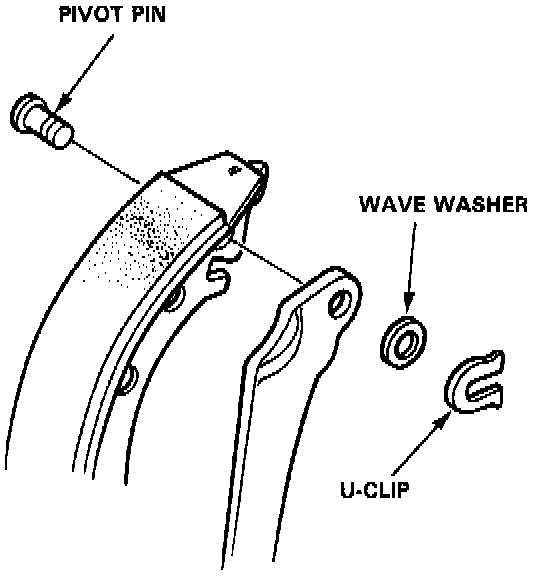 PIVOT PIN

WAVE WASHER

U-CLIP