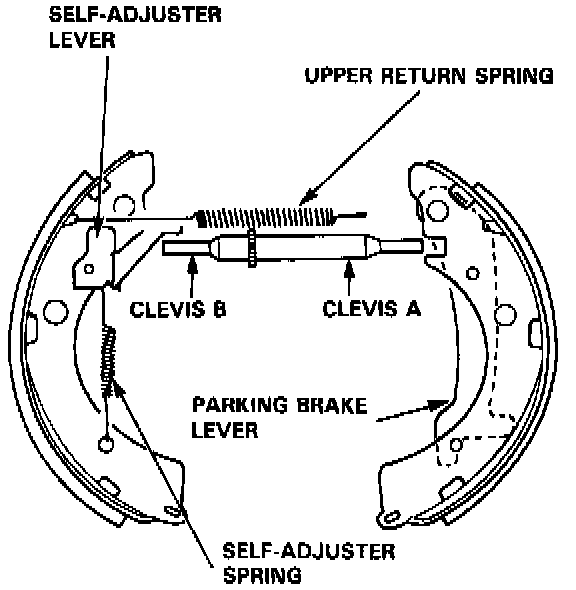 SELF-ADJUSTER LEVER

UPPER RETURN SPRING

CLEVIS B

CLEVIS A

PARKING BRAKE LEVER

SELF-ADJUSTER SPRING