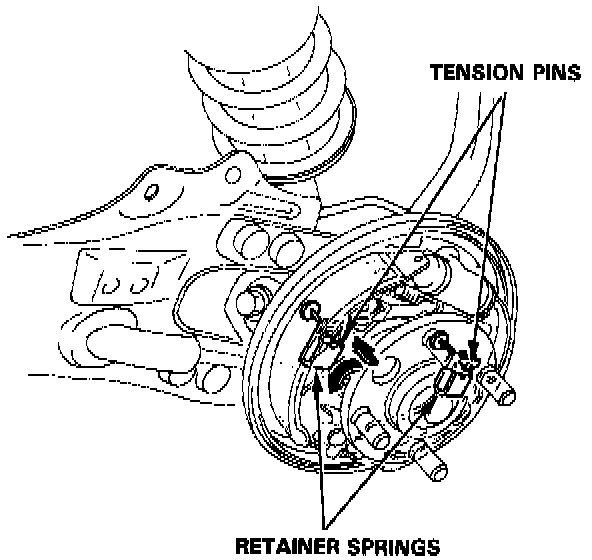 TENSION PINS

RETAINER SPRINGS