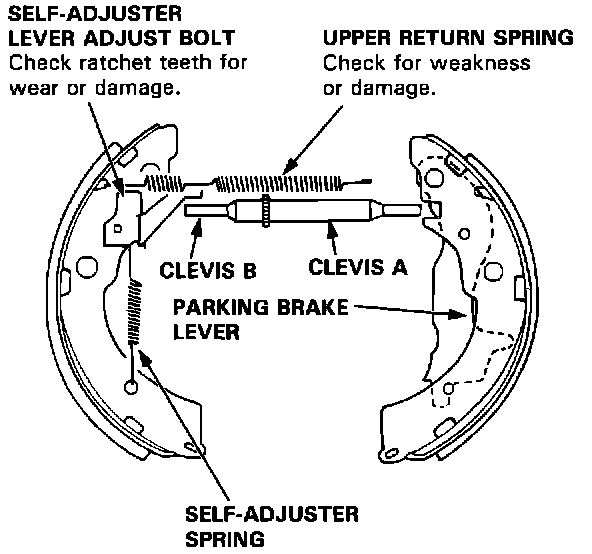 SELF-ADJUSTER LEVER ADJUST BOLT
Check ratchet teeth for wear or damage.

UPPER RETURN SPRING
Check for weakness or damage.

CLEVIS B

CLEVIS A

PARKING BRAKE LEVER

SELF-ADJUSTER SPRING