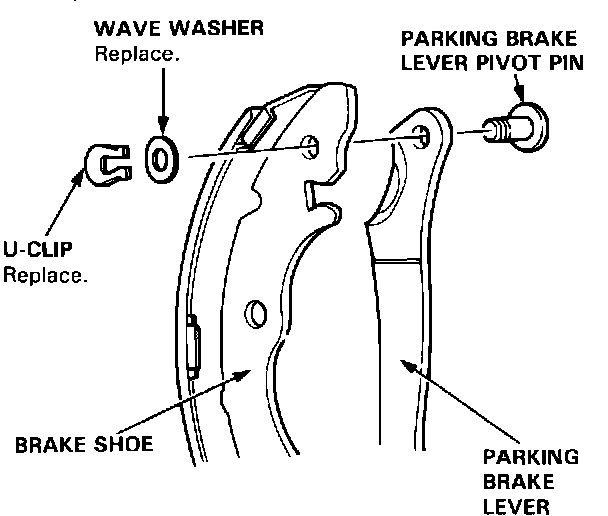 WAVE WASHER
Replace.

PARKING BRAKE LEVER PIVOT PIN

U-CLIP
Replace.

BRAKE SHOE

PARKING BRAKE LEVER