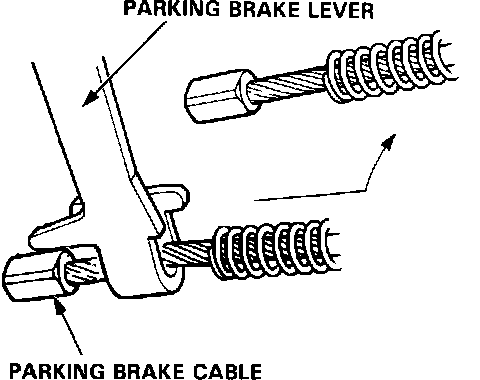 PARKING BRAKE LEVER

PARKING BRAKE CABLE