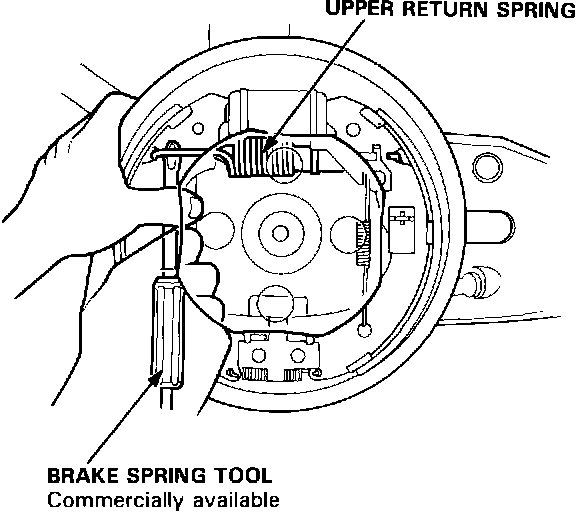 UPPER RETURN SPRING

BRAKE SPRING TOOL
Commercially available