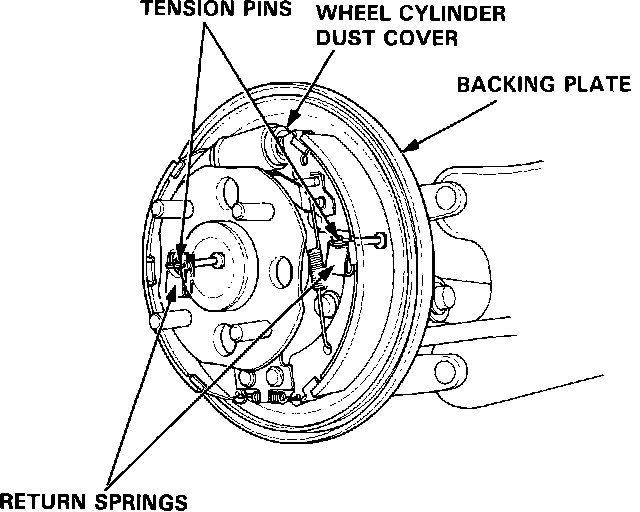 TENSION PINS

WHEEL CYLINDER DUST COVER

BACKING PLATE

RETURN SPRINGS