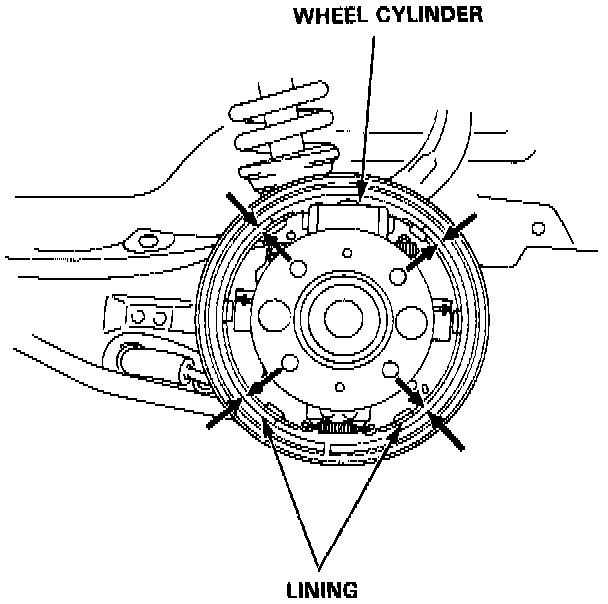 WHEEL CYLINDER

LINING