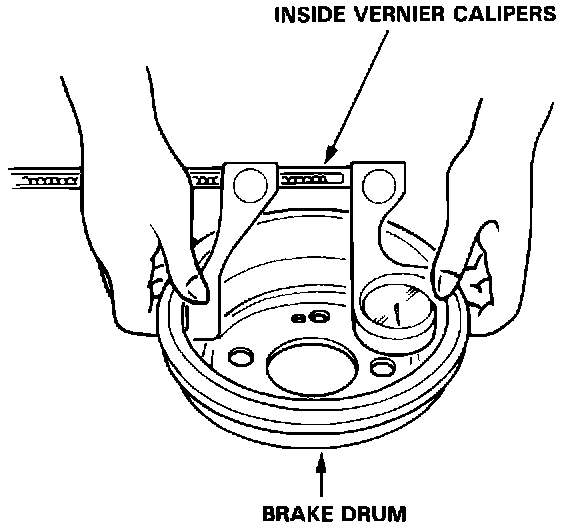 INSIDE VERNIER CALIPERS

BRAKE DRUM