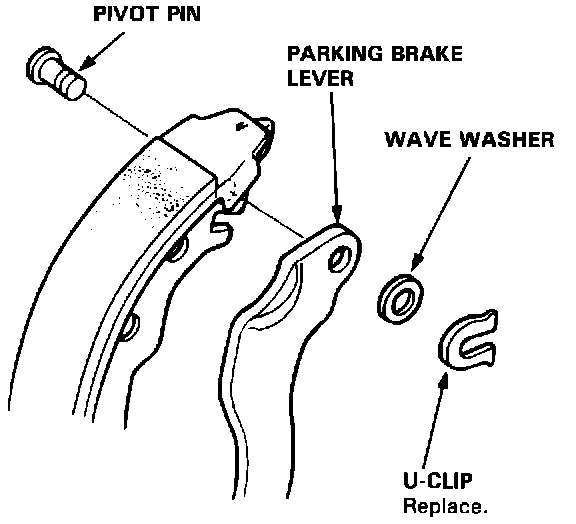 PIVOT PIN

PARKING BRAKE LEVER

WAVE WASHER

U-CLIP
Replace.