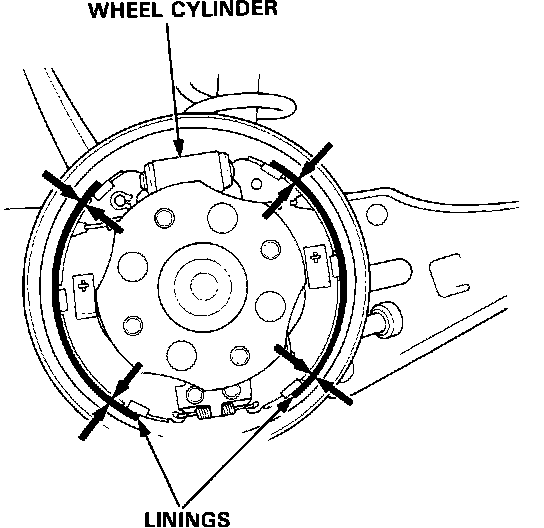 WHEEL CYLINDER

LININGS