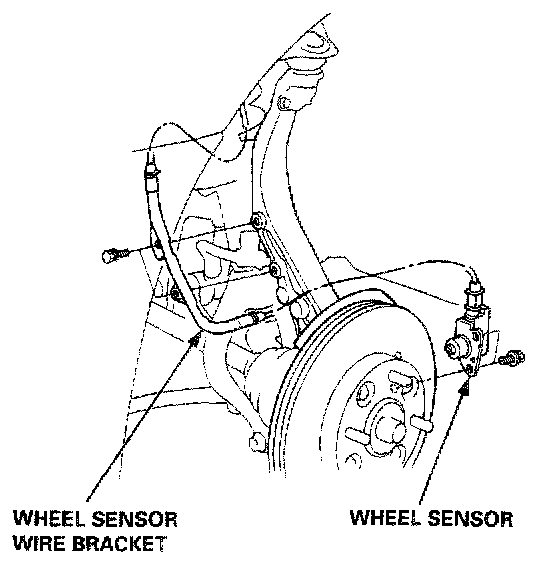 WHEEL SENSOR WIRE BRACKET

WHEEL SENSOR