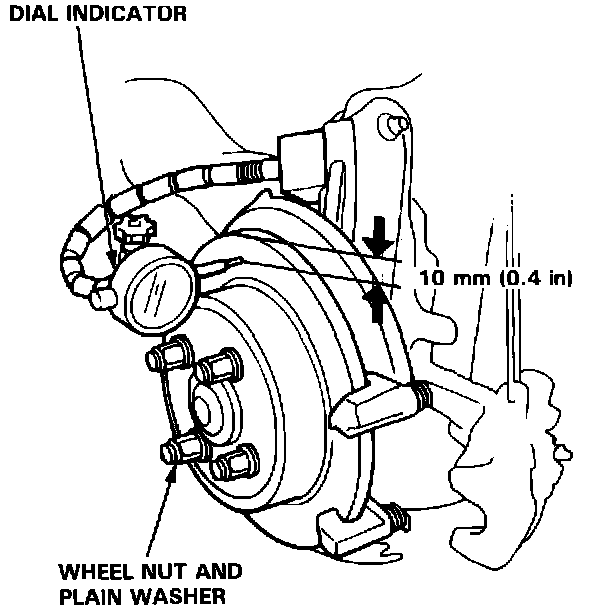 DIAL INDICATOR

10 mm (0.4 in)

WHEEL NUT AND PLAIN WASHER